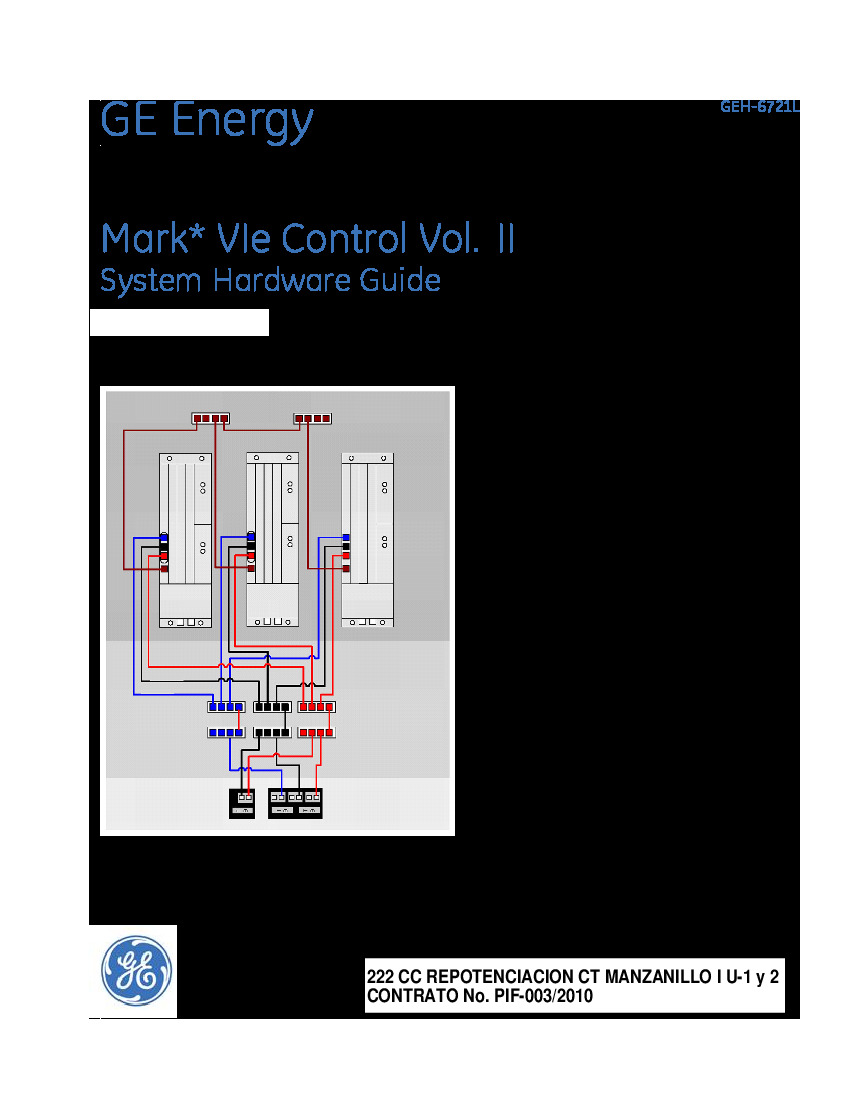 GE Energy

GEH-6721L

Mark* VIe Control Vol. II
System Hardware Guide

222 CC REPOTENCIACION CT MANZANILLO I U-1 y 2
CONTRATO No. PIF-003/2010